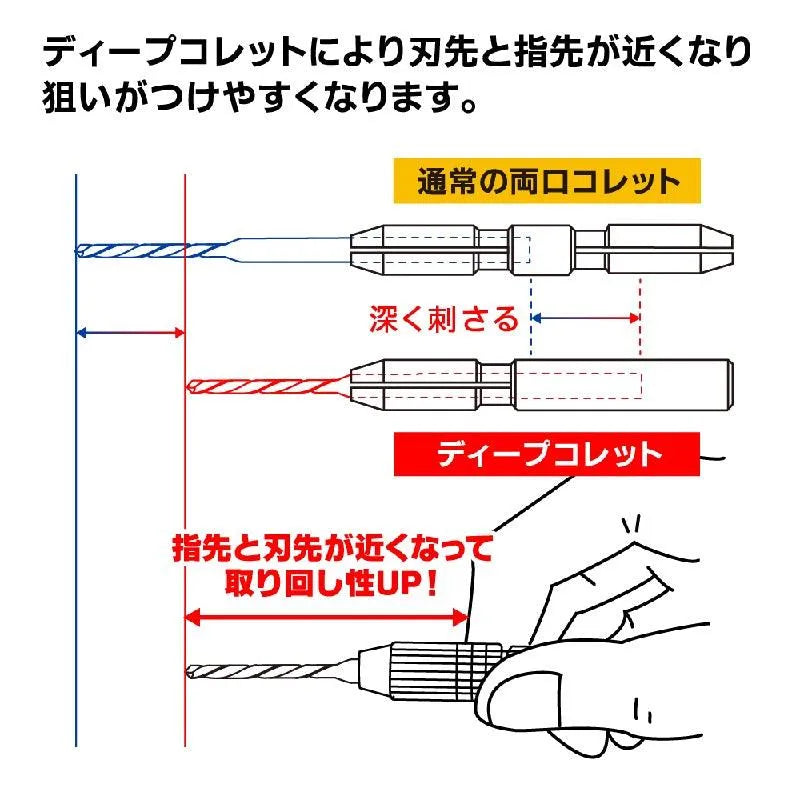 ディープコレットにより刃先と指先が近くなり狙いがつけやすくなります。

通常の両口コレット

深く刺さる

ディープコレット

指先と刃先が近くなって取り回し性UP！