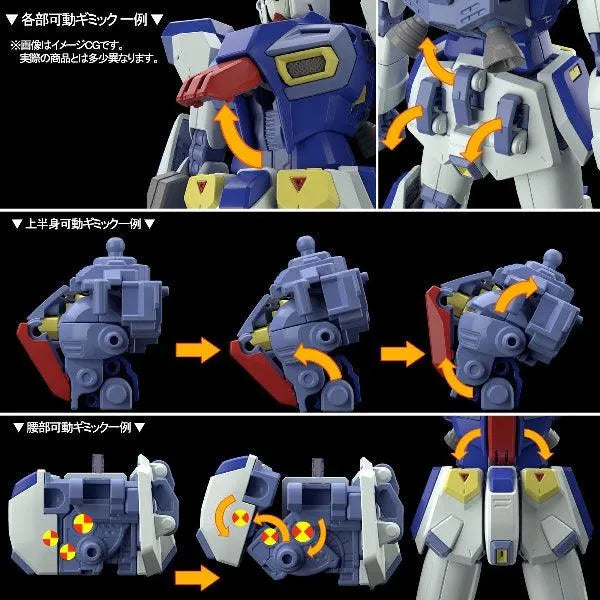 ▼各部可動ギミック一例▼

※画像はイメージCGです。
実際の商品とは多少異なります。

▼上半身可動ギミック一例▼

▼腰部可動ギミック一例▼